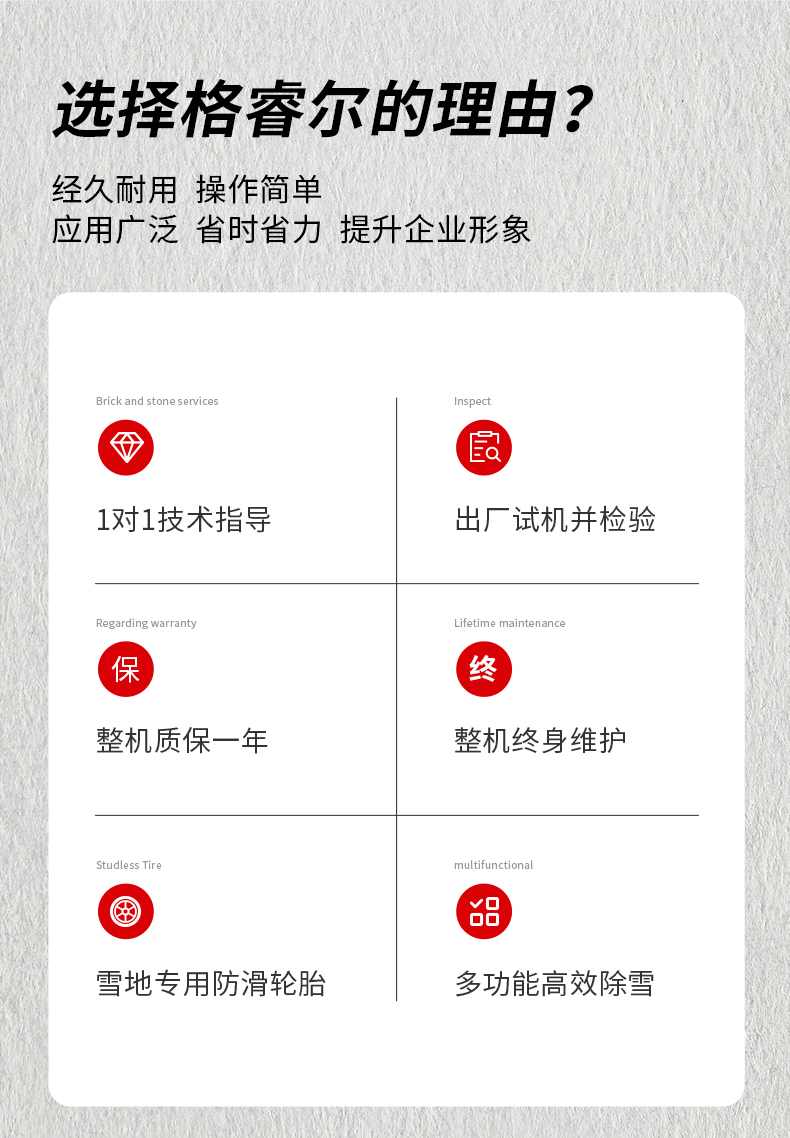 选择格睿尔的理由?

经久耐用 操作简单
应用广泛 省时省力 提升企业形象

Brick and stone services

1对1技术指导

Inspect

出厂试机并检验

Regarding warranty

保

整机质保一年

Lifetime maintenance

终

整机终身维护

Studless Tire

雪地专用防滑轮胎

multifunctional

多功能高效除雪