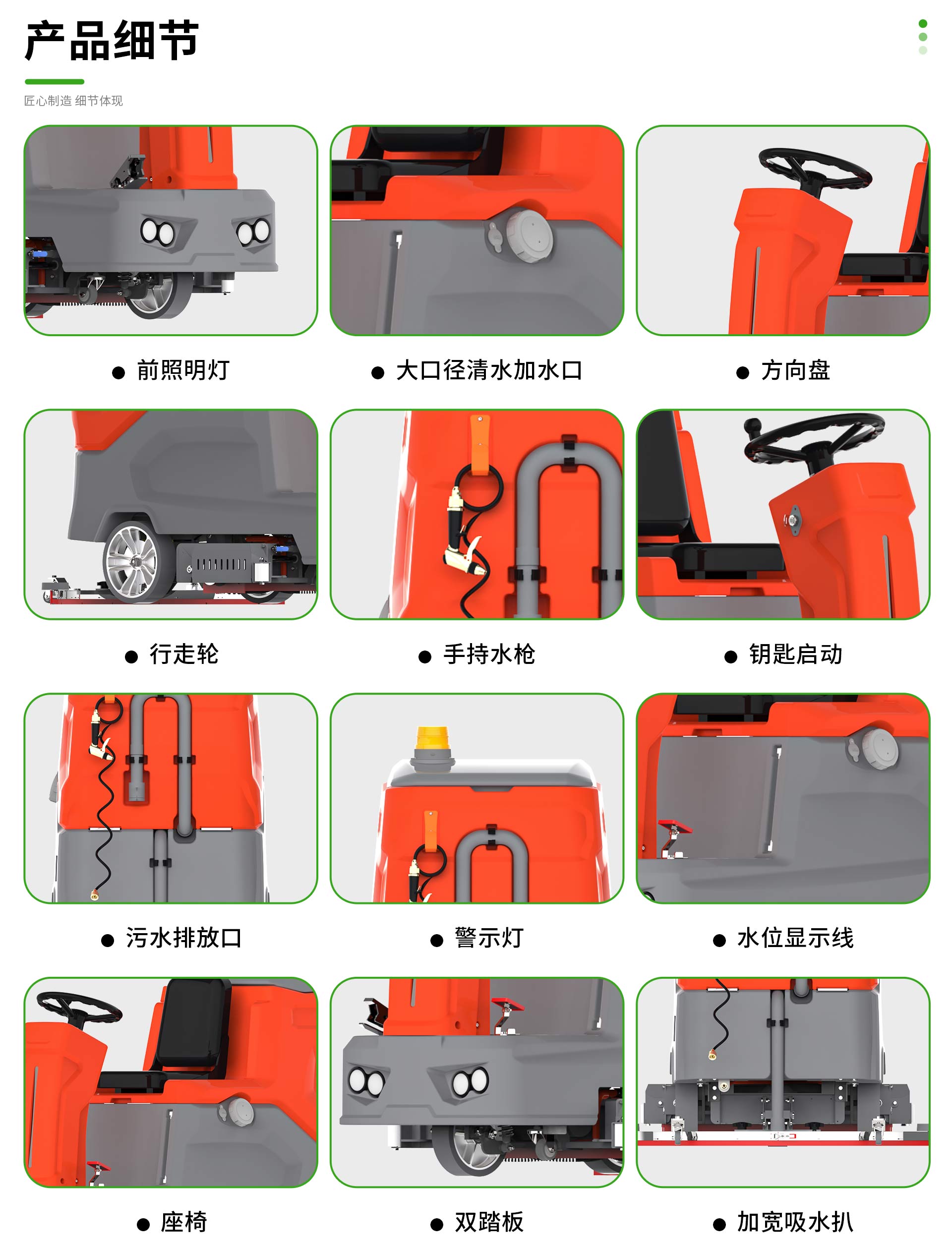 产品细节

匠心制造 细节体现

● 前照明灯

● 大口径清水加水口

● 方向盘

● 行走轮

● 手持水枪

● 钥匙启动

● 污水排放口

● 警示灯

● 水位显示线

● 座椅

● 双踏板

● 加宽吸水扒